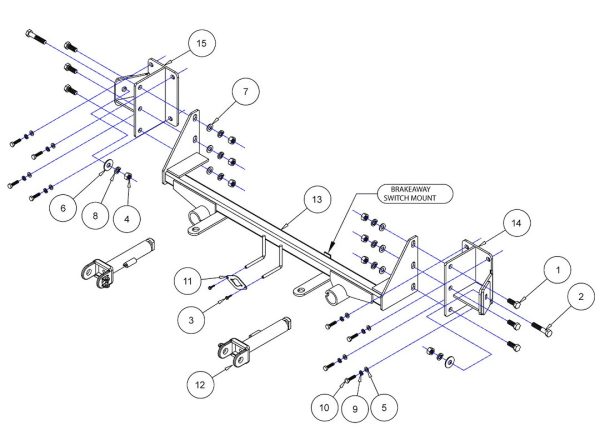 15
7
6
8
4
13
BRAKEAWAY SWITCH MOUNT
14
1
2
11
3
12
10
9
5