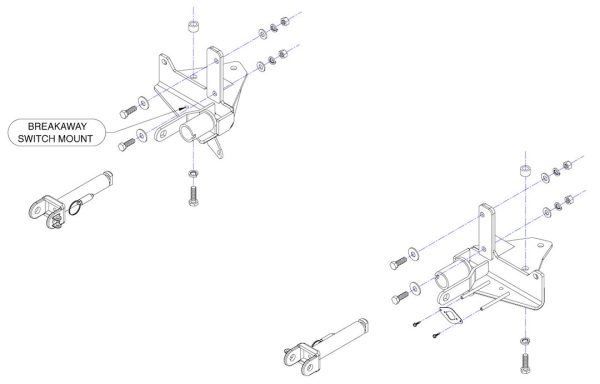 BREAKAWAY
SWITCH MOUNT